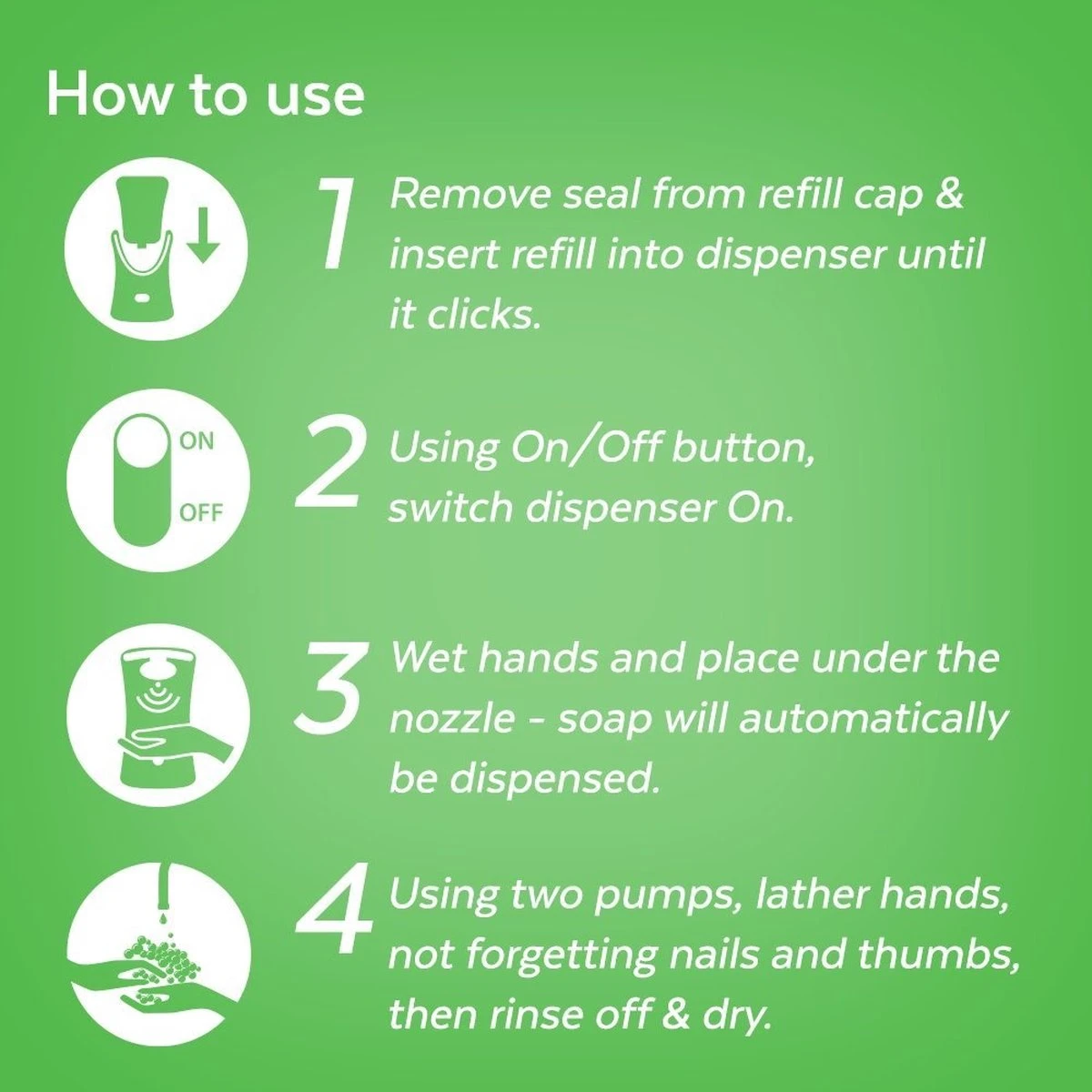 How to use

1 Remove seal from refill cap & insert refill into dispenser until it clicks.

ON
OFF

2 Using On/Off button, switch dispenser On.

3 Wet hands and place under the nozzle - soap will automatically be dispensed.

4 Using two pumps, lather hands, not forgetting nails and thumbs, then rinse off & dry.