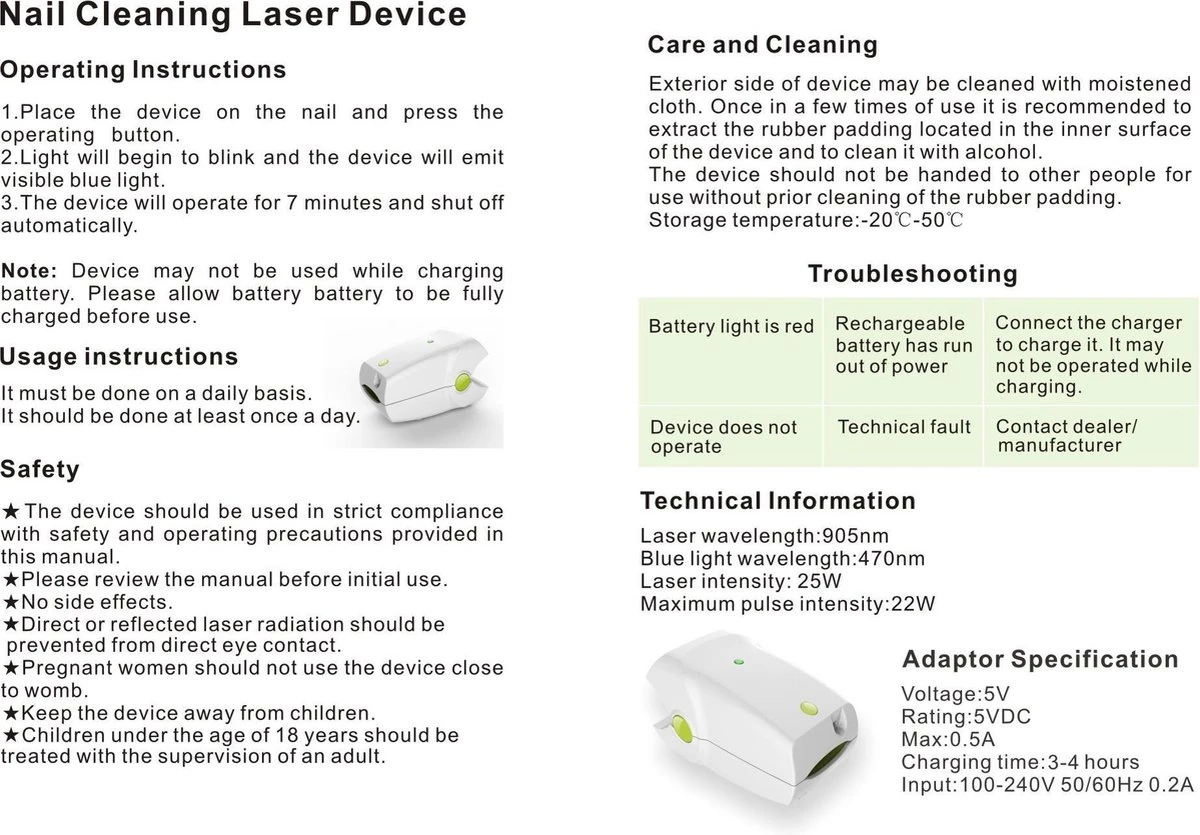 Nail Cleaning Laser Device

Operating Instructions

1.Place the device on the nail and press the operating button.
2.Light will begin to blink and the device will emit visible blue light.
3.The device will operate for 7 minutes and shut off automatically.

Note: Device may not be used while charging battery. Please allow battery battery to be fully charged before use.

Usage instructions

It must be done on a daily basis.
It should be done at least once a day.

Safety

★The device should be used in strict compliance with safety and operating precautions provided in this manual.
★Please review the manual before initial use.
★No side effects.
★Direct or reflected laser radiation should be prevented from direct eye contact.
★Pregnant women should not use the device close to womb.
★Keep the device away from children.
★Children under the age of 18 years should be treated with the supervision of an adult.

Care and Cleaning

Exterior side of device may be cleaned with moistened cloth. Once in a few times of use it is recommended to extract the rubber padding located in the inner surface of the device and to clean it with alcohol.
The device should not be handed to other people for use without prior cleaning of the rubber padding.
Storage temperature:-20℃-50℃

Troubleshooting

| Battery light is red | Rechargeable battery has run out of power | Connect the charger to charge it. It may not be operated while charging. |
|---|---|---|
| Device does not operate | Technical fault | Contact dealer/ manufacturer |

Technical Information

Laser wavelength:905nm
Blue light wavelength:470nm
Laser intensity: 25W
Maximum pulse intensity:22W

Adaptor Specification

Voltage:5V
Rating:5VDC
Max:0.5A
Charging time:3-4 hours
Input:100-240V 50/60Hz 0.2A