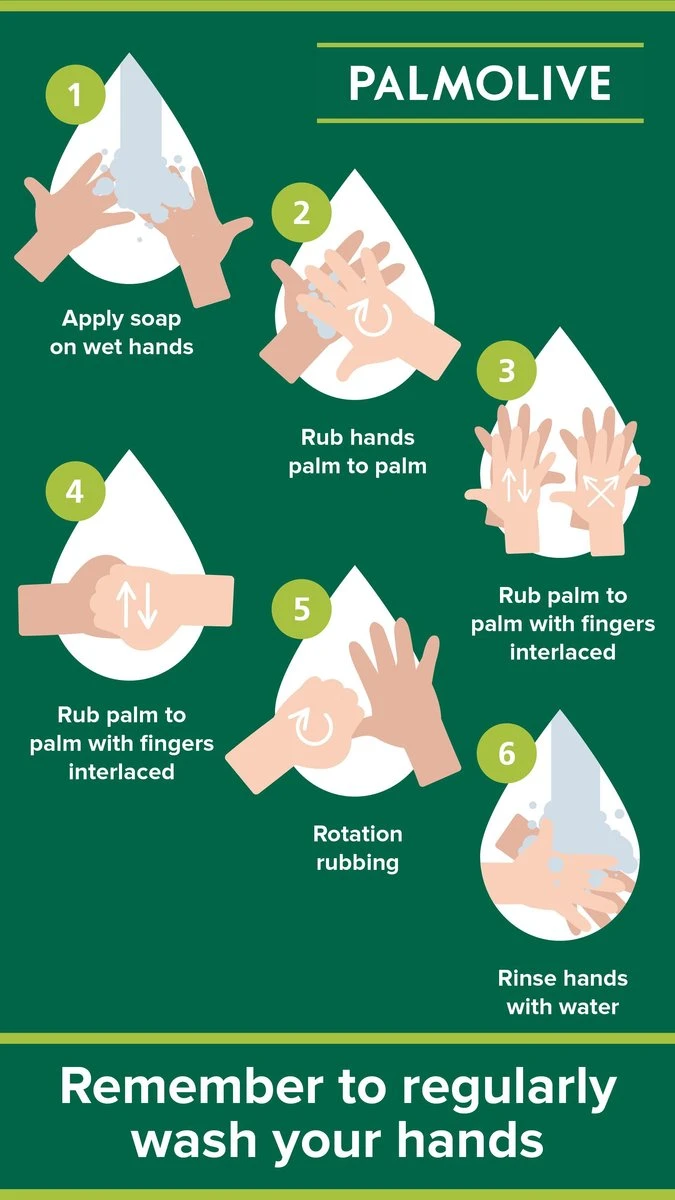 PALMOLIVE

1

Apply soap on wet hands

2

Rub hands palm to palm

3

Rub palm to palm with fingers interlaced

4

Rub palm to palm with fingers interlaced

5

Rotation rubbing

6

Rinse hands with water

Remember to regularly wash your hands